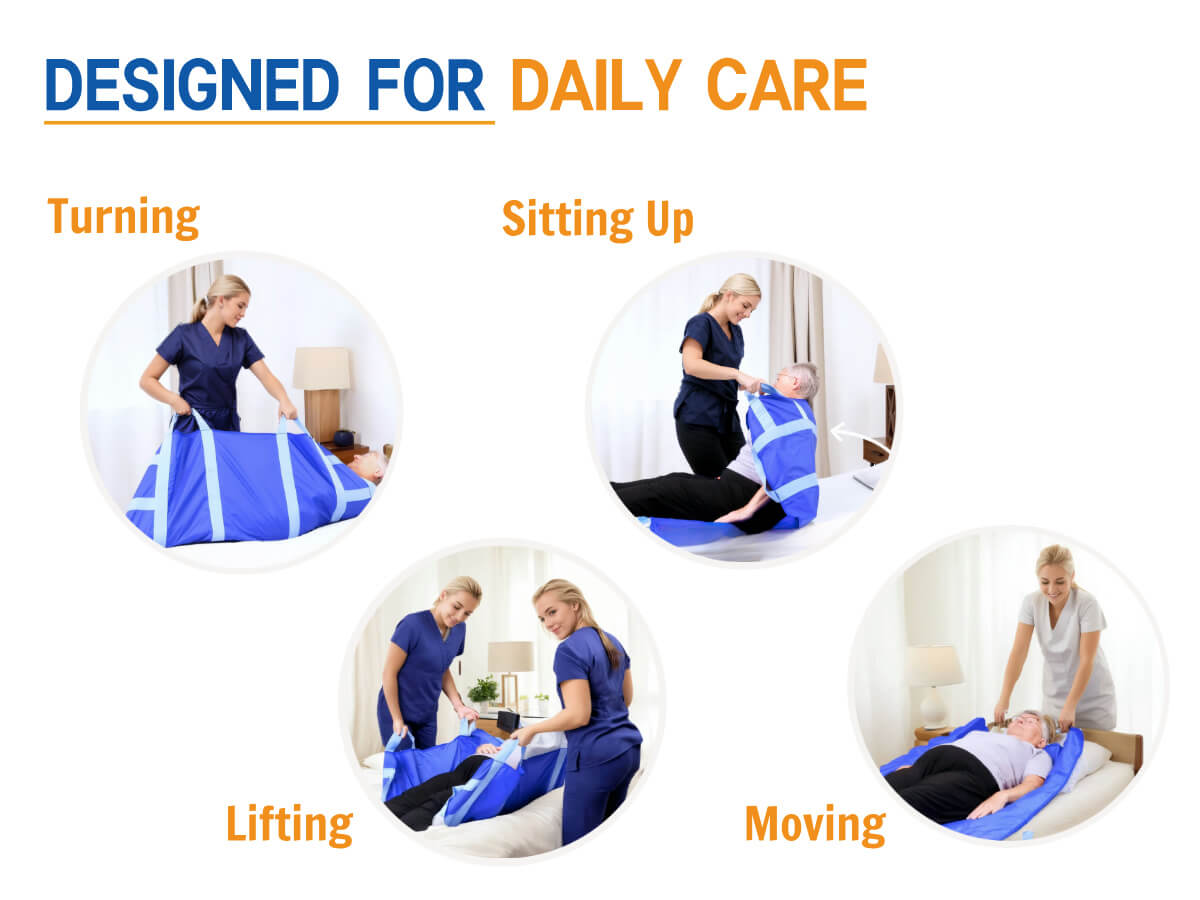 DESIGNED FOR DAILY CARE

Turning

Sitting Up

Lifting

Moving